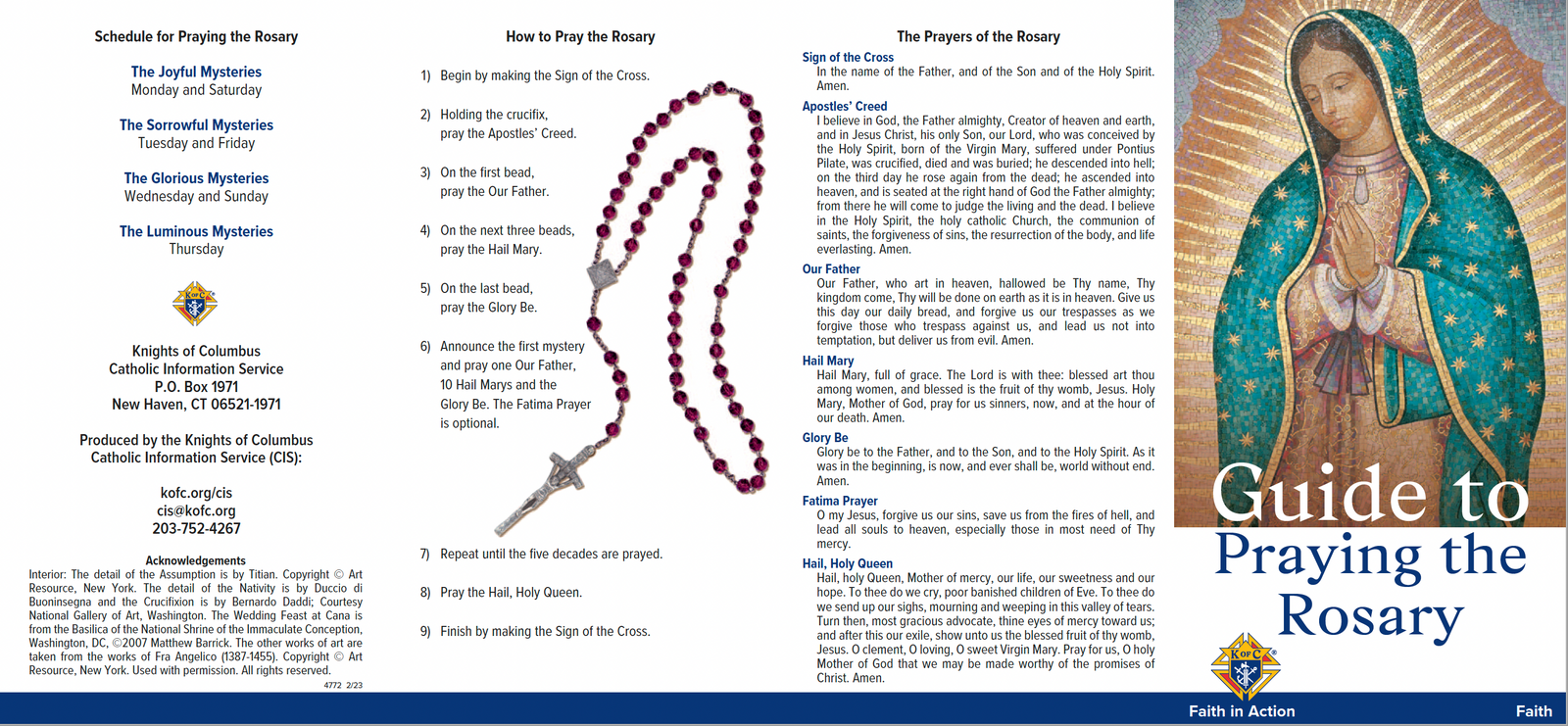 Schedule for Praying the Rosary

The Joyful Mysteries
Monday and Saturday

The Sorrowful Mysteries
Tuesday and Friday

The Glorious Mysteries
Wednesday and Sunday

The Luminous Mysteries
Thursday

K of C

Knights of Columbus
Catholic Information Service
P.O. Box 1971
New Haven, CT 06521-1971

Produced by the Knights of Columbus
Catholic Information Service (CIS):

kofc.org/cis
cis@kofc.org
203-752-4267

Acknowledgements
Interior: The detail of the Assumption is by Titian. Copyright © Art Resource, New York. The detail of the Nativity is by Duccio di Buoninsegna and the Crucifixion is by Bernardo Daddi; Courtesy National Gallery of Art, Washington. The Wedding Feast at Cana is from the Basilica of the National Shrine of the Immaculate Conception, Washington, DC, ©2007 Matthew Barrick. The other works of art are taken from the works of Fra Angelico (1387-1455). Copyright © Art Resource, New York. Used with permission. All rights reserved.

4772 2/23

How to Pray the Rosary

1) Begin by making the Sign of the Cross.

2) Holding the crucifix, pray the Apostles' Creed.

3) On the first bead, pray the Our Father.

4) On the next three beads, pray the Hail Mary.

5) On the last bead, pray the Glory Be.

6) Announce the first mystery and pray one Our Father, 10 Hail Marys and the Glory Be. The Fatima Prayer is optional.

7) Repeat until the five decades are prayed.

8) Pray the Hail, Holy Queen.

9) Finish by making the Sign of the Cross.

The Prayers of the Rosary

Sign of the Cross
In the name of the Father, and of the Son and of the Holy Spirit. Amen.

Apostles' Creed
I believe in God, the Father almighty, Creator of heaven and earth, and in Jesus Christ, his only Son, our Lord, who was conceived by the Holy Spirit, born of the Virgin Mary, suffered under Pontius Pilate, was crucified, died and was buried; he descended into hell; on the third day he rose again from the dead; he ascended into heaven, and is seated at the right hand of God the Father almighty; from there he will come to judge the living and the dead. I believe in the Holy Spirit, the holy catholic Church, the communion of saints, the forgiveness of sins, the resurrection of the body, and life everlasting. Amen.

Our Father
Our Father, who art in heaven, hallowed be Thy name, Thy kingdom come, Thy will be done on earth as it is in heaven. Give us this day our daily bread, and forgive us our trespasses as we forgive those who trespass against us, and lead us not into temptation, but deliver us from evil. Amen.

Hail Mary
Hail Mary, full of grace. The Lord is with thee: blessed art thou among women, and blessed is the fruit of thy womb, Jesus. Holy Mary, Mother of God, pray for us sinners, now, and at the hour of our death. Amen.

Glory Be
Glory be to the Father, and to the Son, and to the Holy Spirit. As it was in the beginning, is now, and ever shall be, world without end. Amen.

Fatima Prayer
O my Jesus, forgive us our sins, save us from the fires of hell, and lead all souls to heaven, especially those in most need of Thy mercy.

Hail, Holy Queen
Hail, holy Queen, Mother of mercy, our life, our sweetness and our hope. To thee do we cry, poor banished children of Eve. To thee do we send up our sighs, mourning and weeping in this valley of tears. Turn then, most gracious advocate, thine eyes of mercy toward us; and after this our exile, show unto us the blessed fruit of thy womb, Jesus. O clement, O loving, O sweet Virgin Mary. Pray for us, O holy Mother of God that we may be made worthy of the promises of Christ. Amen.

Guide to Praying the Rosary

K of C

Faith in Action

Faith